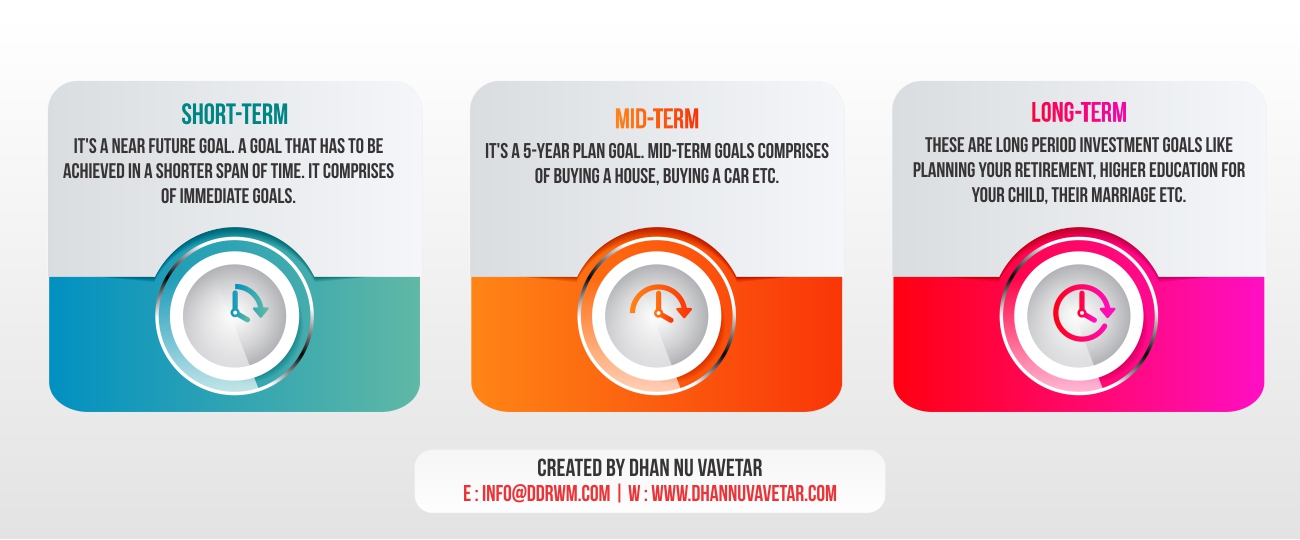 SHORT-TERM

IT'S A NEAR FUTURE GOAL. A GOAL THAT HAS TO BE ACHIEVED IN A SHORTER SPAN OF TIME. IT COMPRISES OF IMMEDIATE GOALS.

MID-TERM

IT'S A 5-YEAR PLAN GOAL. MID-TERM GOALS COMPRISES OF BUYING A HOUSE, BUYING A CAR ETC.

LONG-TERM

THESE ARE LONG PERIOD INVESTMENT GOALS LIKE PLANNING YOUR RETIREMENT, HIGHER EDUCATION FOR YOUR CHILD, THEIR MARRIAGE ETC.

CREATED BY DHAN NU VAVETAR

E : INFO@DDRWM.COM | W : WWW.DHANNUVAVETAR.COM